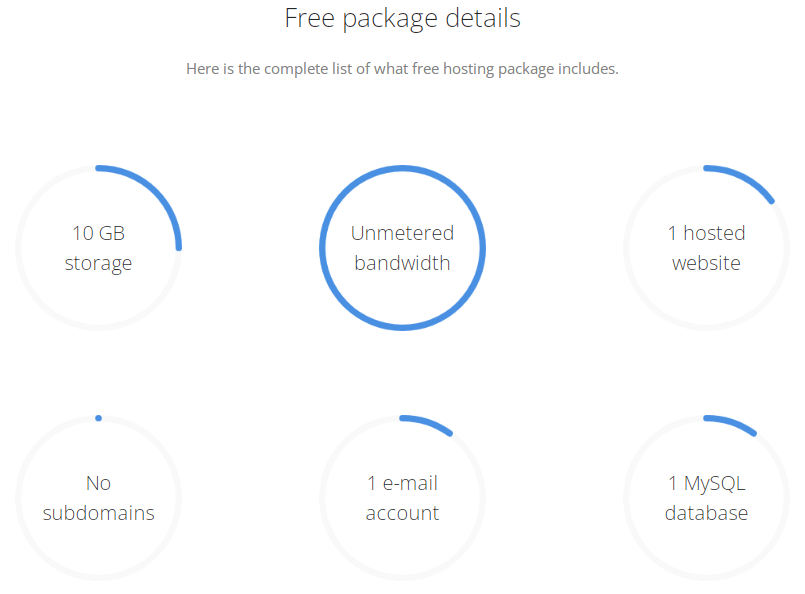 Free package details

Here is the complete list of what free hosting package includes.

10 GB storage

Unmetered bandwidth

1 hosted website

No subdomains

1 e-mail account

1 MySQL database